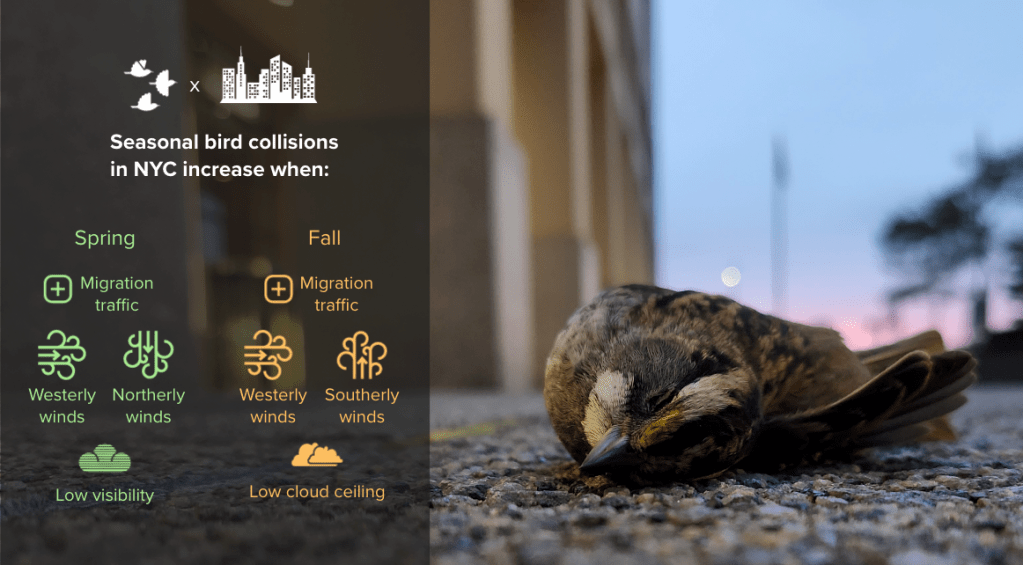 x

Seasonal bird collisions in NYC increase when:

Spring

Migration traffic

Westerly winds

Northerly winds

Low visibility

Fall

Migration traffic

Westerly winds

Southerly winds

Low cloud ceiling